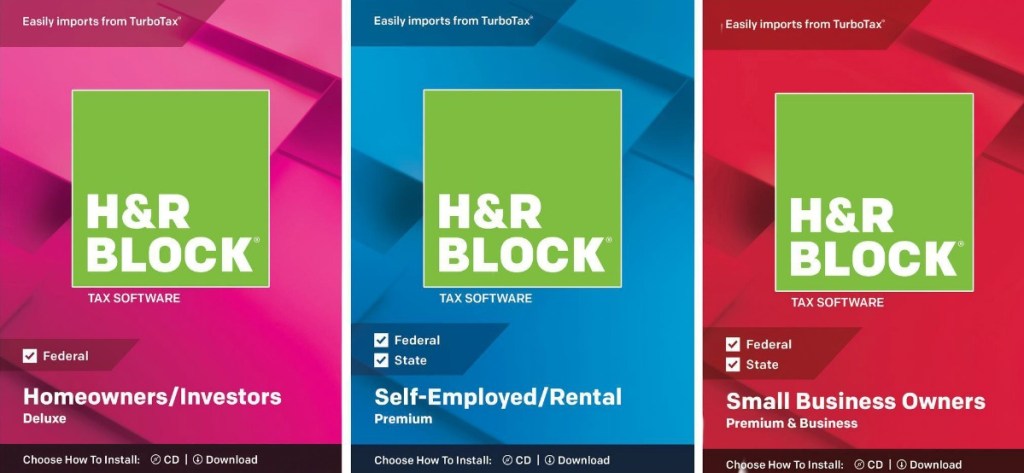 Easily imports from TurboTax®

H&R BLOCK®

TAX SOFTWARE

☑ Federal

Homeowners/Investors
Deluxe

Choose How To Install: CD | Download

Easily imports from TurboTax®

H&R BLOCK®

TAX SOFTWARE

☑ Federal
☑ State

Self-Employed/Rental
Premium

Choose How To Install: CD | Download

Easily imports from TurboTax®

H&R BLOCK®

TAX SOFTWARE

☑ Federal
☑ State

Small Business Owners
Premium & Business

Choose How To Install: CD | Download