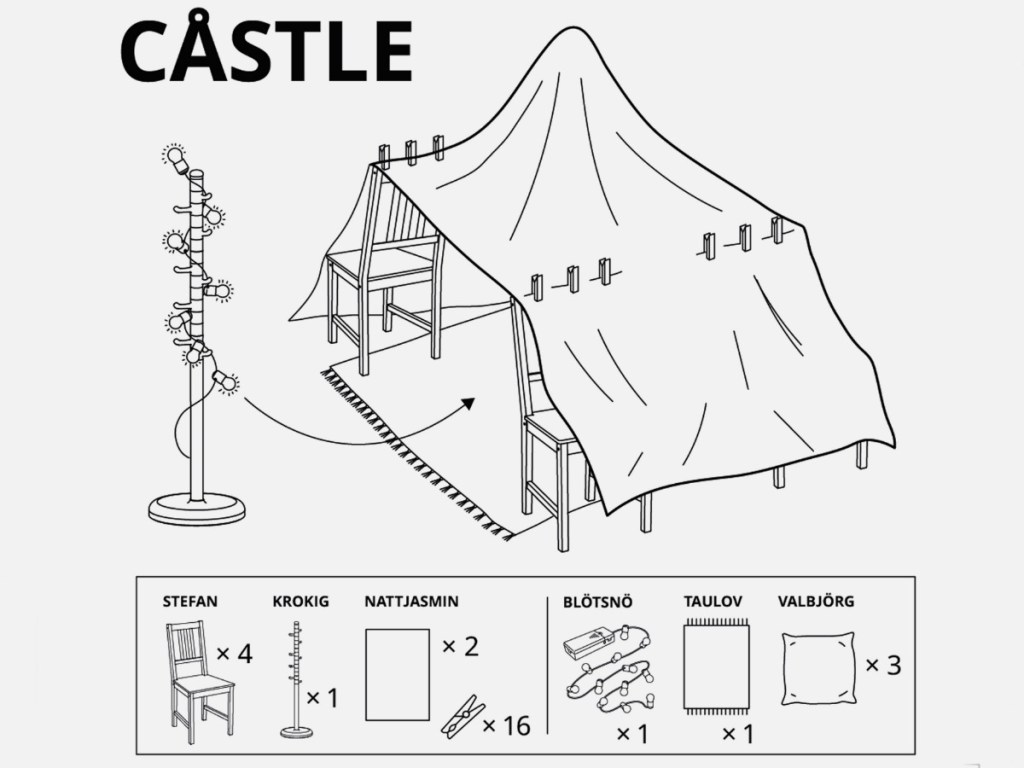 CÅSTLE

STEFAN
× 4

KROKIG
× 1

NATTJASMIN
× 2
× 16

BLÖTSNÖ
× 1

TAULOV
× 1

VALBJÖRG
× 3