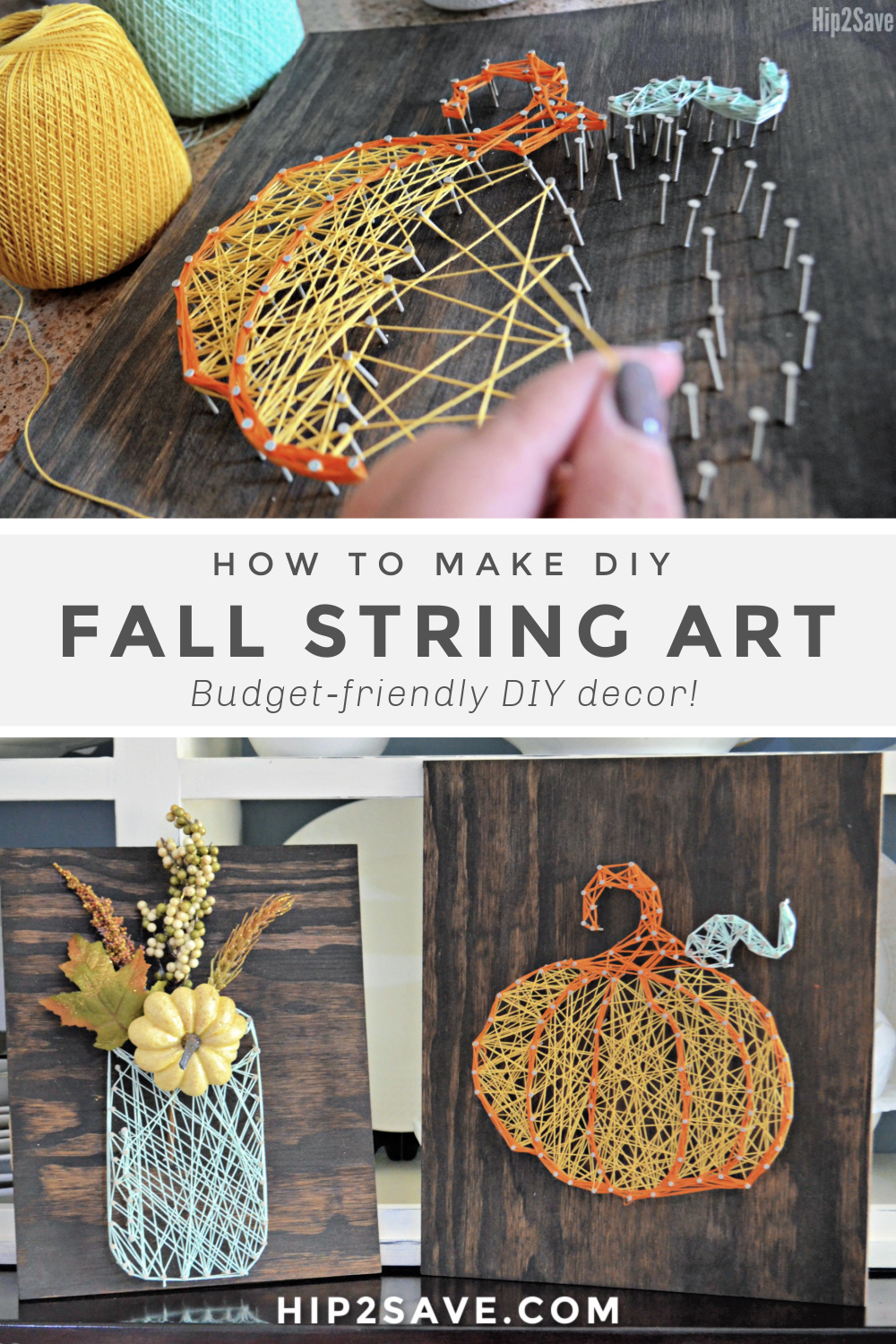 Hip2Save

HOW TO MAKE DIY

FALL STRING ART

Budget-friendly DIY decor!

HIP2SAVE.COM